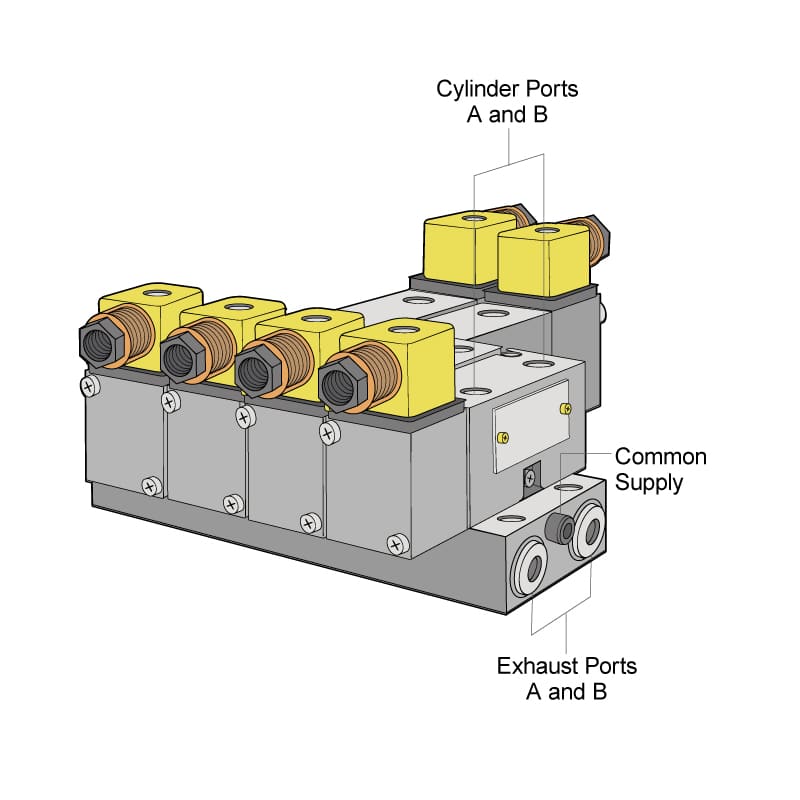 Cylinder Ports
A and B

Common
Supply

Exhaust Ports
A and B