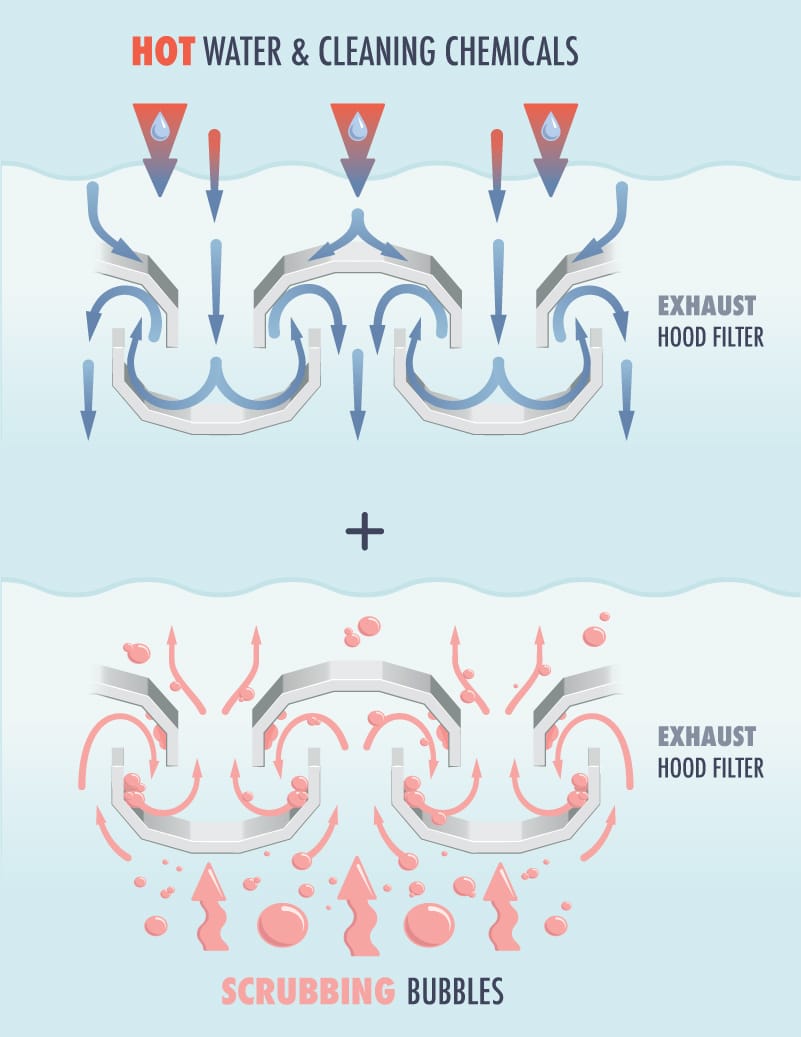 HOT WATER & CLEANING CHEMICALS

EXHAUST
HOOD FILTER

+

EXHAUST
HOOD FILTER

SCRUBBING BUBBLES