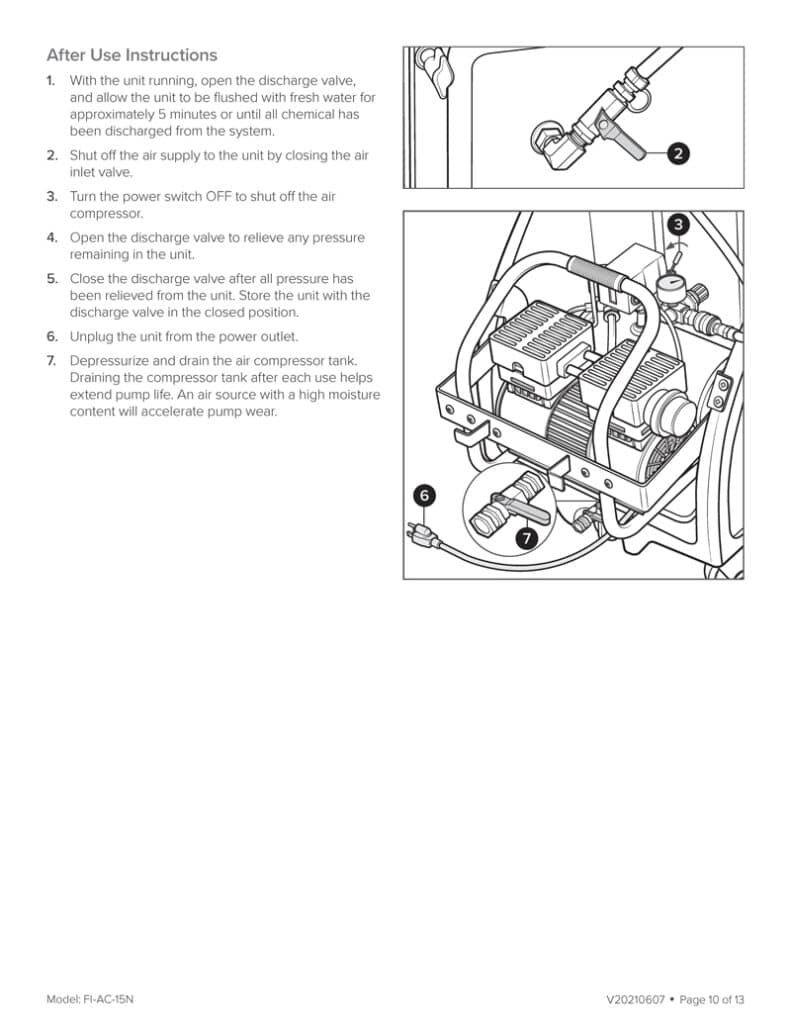 After Use Instructions

1. With the unit running, open the discharge valve, and allow the unit to be flushed with fresh water for approximately 5 minutes or until all chemical has been discharged from the system.

2. Shut off the air supply to the unit by closing the air inlet valve.

3. Turn the power switch OFF to shut off the air compressor.

4. Open the discharge valve to relieve any pressure remaining in the unit.

5. Close the discharge valve after all pressure has been relieved from the unit. Store the unit with the discharge valve in the closed position.

6. Unplug the unit from the power outlet.

7. Depressurize and drain the air compressor tank. Draining the compressor tank after each use helps extend pump life. An air source with a high moisture content will accelerate pump wear.

2

3

6

7

Model: FI-AC-15N

V20210607 • Page 10 of 13