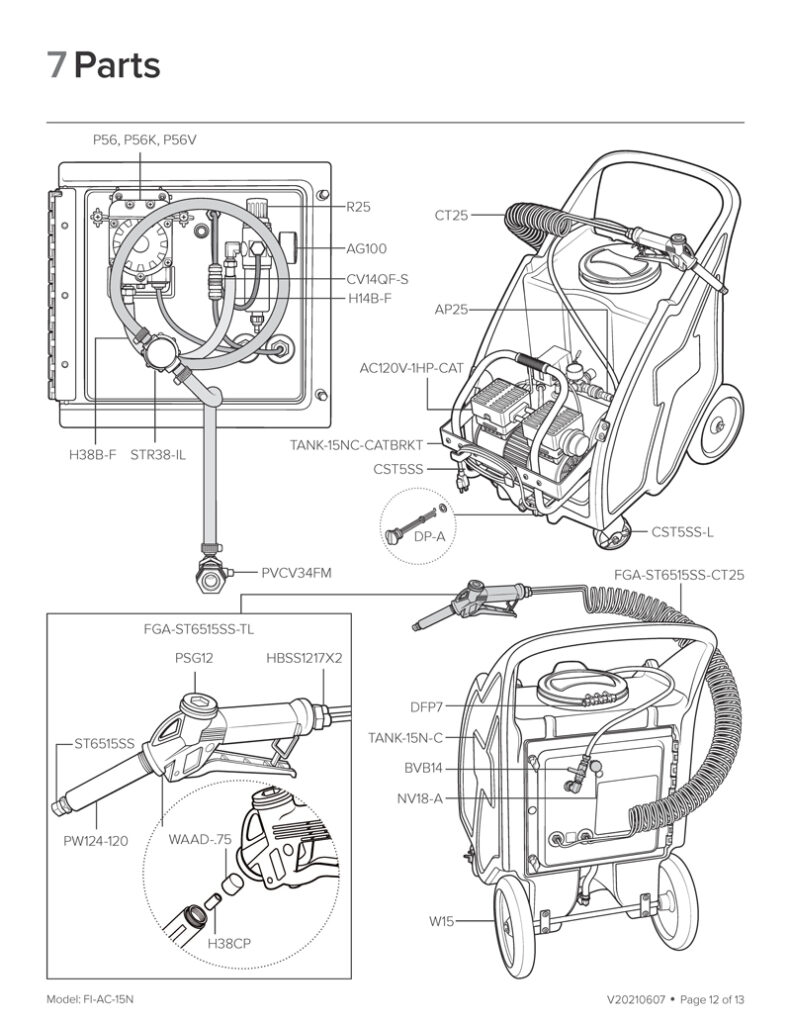 7 Parts

P56, P56K, P56V
R25
AG100
CV14QF-S
H14B-F
H38B-F
STR38-IL
PVCV34FM

CT25
AP25
AC120V-1HP-CAT
TANK-15NC-CATBRKT
CST5SS
DP-A
CST5SS-L

FGA-ST6515SS-CT25

FGA-ST6515SS-TL
PSG12
HBSS1217X2
ST6515SS
PW124-120
WAAD-.75
H38CP

DFP7
TANK-15N-C
BVB14
NV18-A
W15

Model: FI-AC-15N
V20210607 • Page 12 of 13