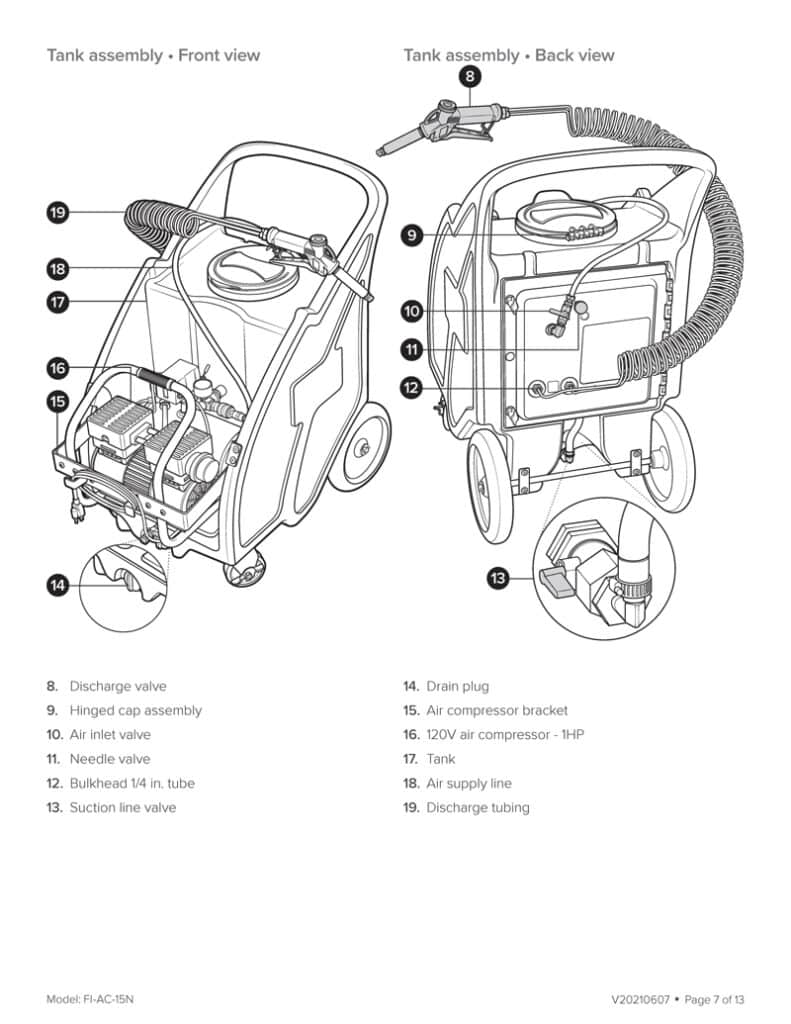 Tank assembly • Front view

19
18
17
16
15
14

Tank assembly • Back view

8
9
10
11
12
13

8. Discharge valve
9. Hinged cap assembly
10. Air inlet valve
11. Needle valve
12. Bulkhead 1/4 in. tube
13. Suction line valve

14. Drain plug
15. Air compressor bracket
16. 120V air compressor - 1HP
17. Tank
18. Air supply line
19. Discharge tubing

Model: FI-AC-15N

V20210607 • Page 7 of 13